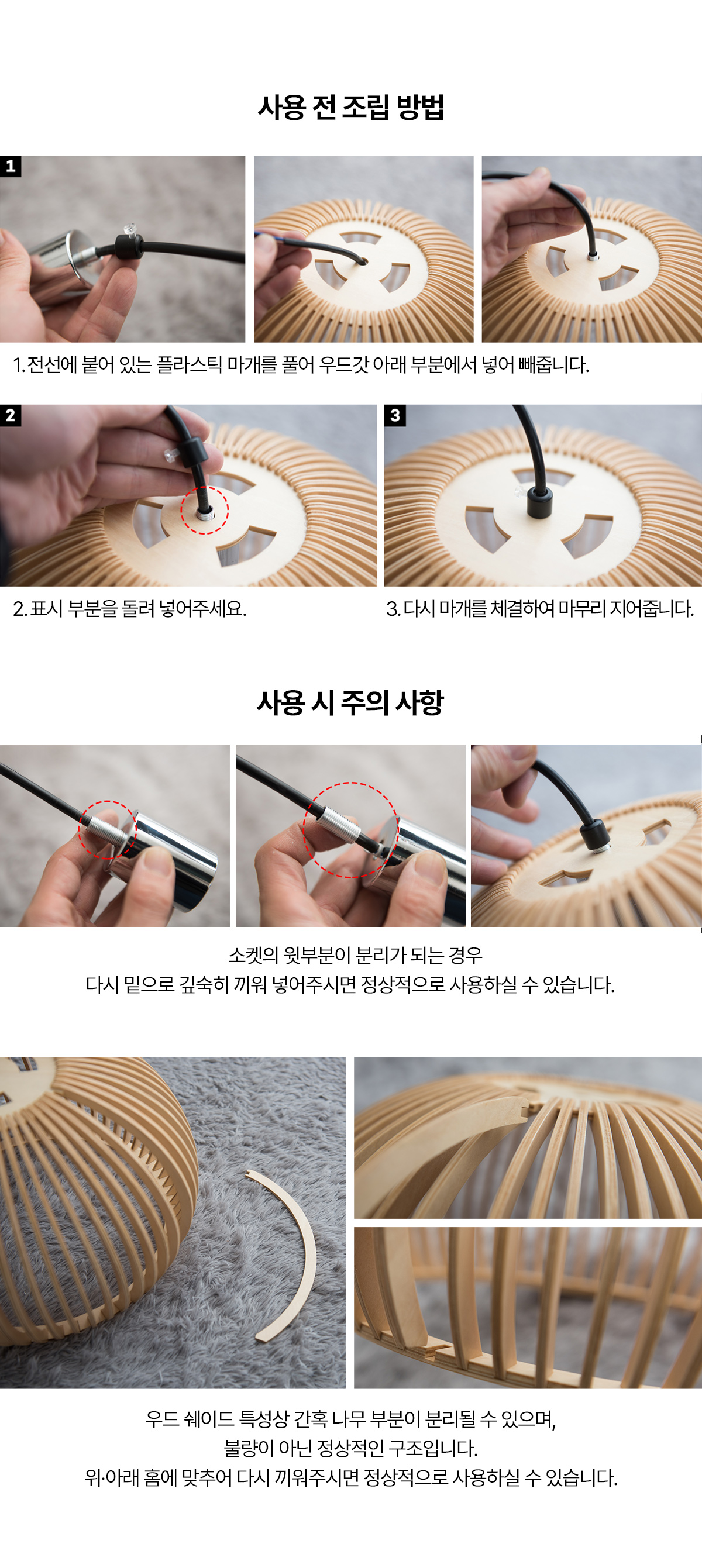 사용 전 조립 방법

1

1. 전선에 붙어 있는 플라스틱 마개를 풀어 우드갓 아래 부분에서 넣어 빼줍니다.

2

3

2. 표시 부분을 돌려 넣어주세요.

3. 다시 마개를 체결하여 마무리 지어줍니다.

사용 시 주의 사항

소켓의 윗부분이 분리가 되는 경우
다시 밑으로 깊숙히 끼워 넣어주시면 정상적으로 사용하실 수 있습니다.

우드 쉐이드 특성상 간혹 나무 부분이 분리될 수 있으며,
불량이 아닌 정상적인 구조입니다.
위·아래 홈에 맞추어 다시 끼워주시면 정상적으로 사용하실 수 있습니다.